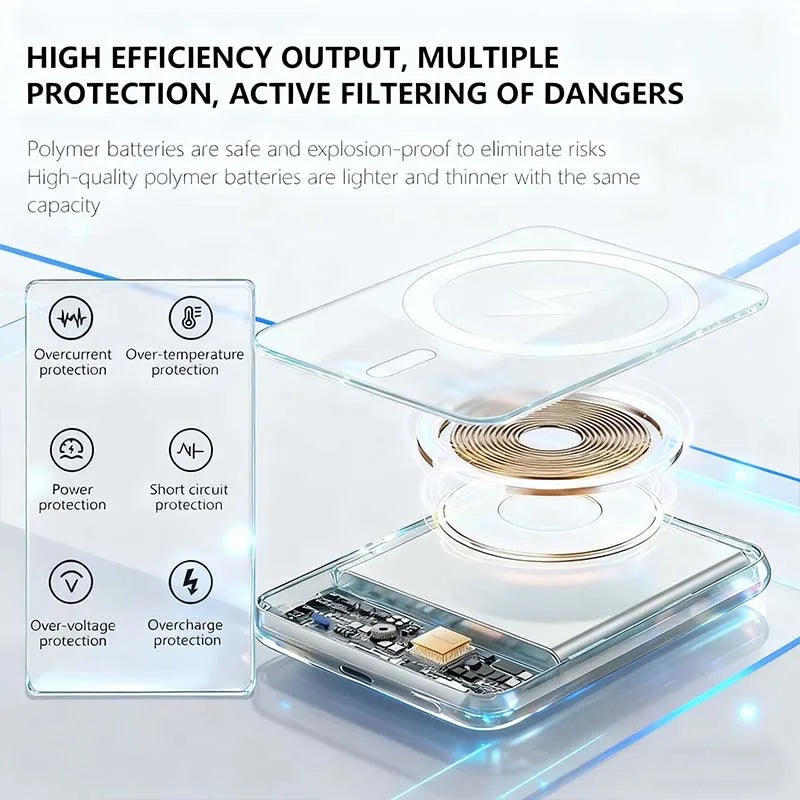 HIGH EFFICIENCY OUTPUT, MULTIPLE PROTECTION, ACTIVE FILTERING OF DANGERS

Polymer batteries are safe and explosion-proof to eliminate risks
High-quality polymer batteries are lighter and thinner with the same capacity

Overcurrent protection

Over-temperature protection

Power protection

Short circuit protection

Over-voltage protection

Overcharge protection